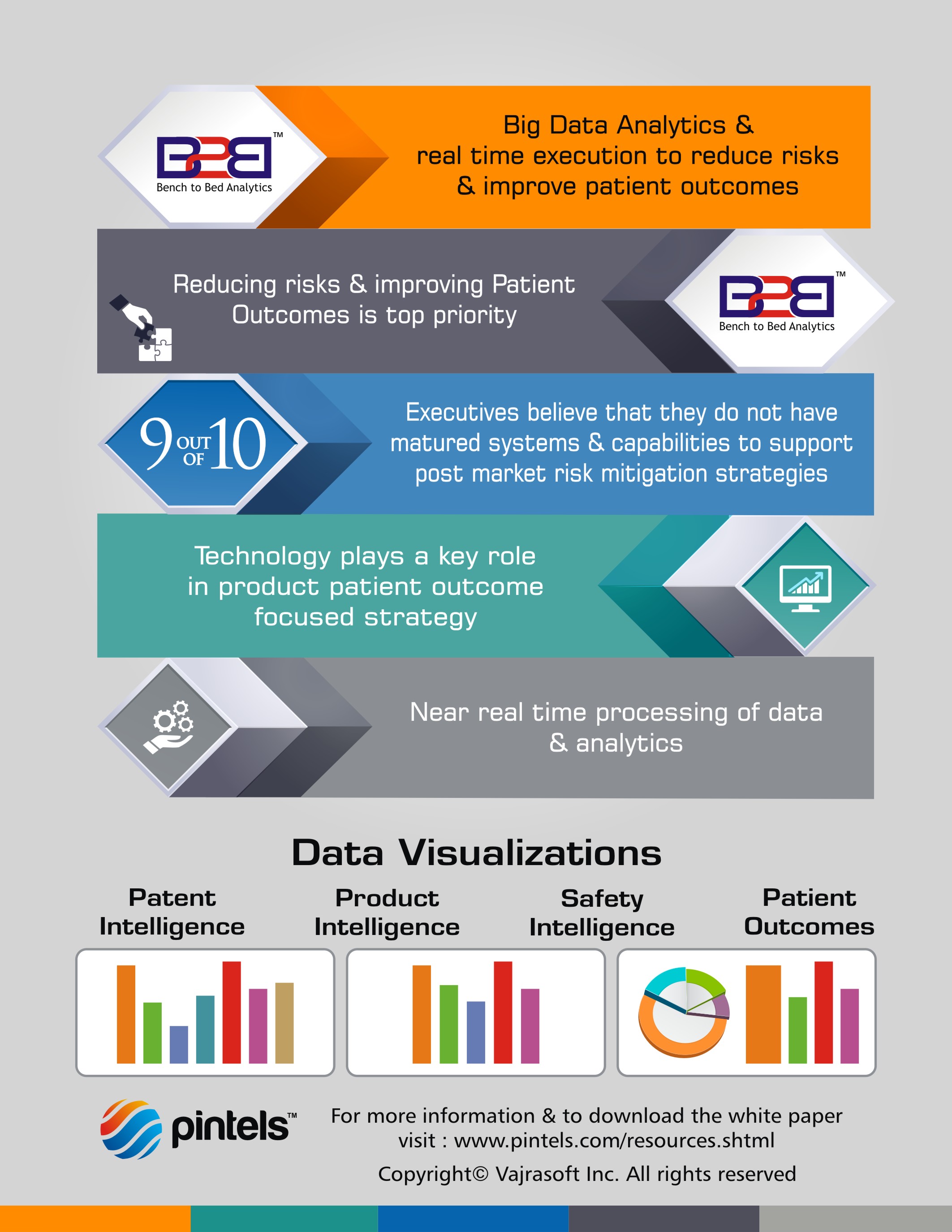 B2B™
Bench to Bed Analytics

Big Data Analytics & real time execution to reduce risks & improve patient outcomes

Reducing risks & improving Patient Outcomes is top priority

B2B™
Bench to Bed Analytics

9 OUT OF 10

Executives believe that they do not have matured systems & capabilities to support post market risk mitigation strategies

Technology plays a key role in product patient outcome focused strategy

Near real time processing of data & analytics

Data Visualizations

Patent Intelligence

Product Intelligence

Safety Intelligence

Patient Outcomes

pintels™

For more information & to download the white paper visit : www.pintels.com/resources.shtml

Copyright© Vajrasoft Inc. All rights reserved