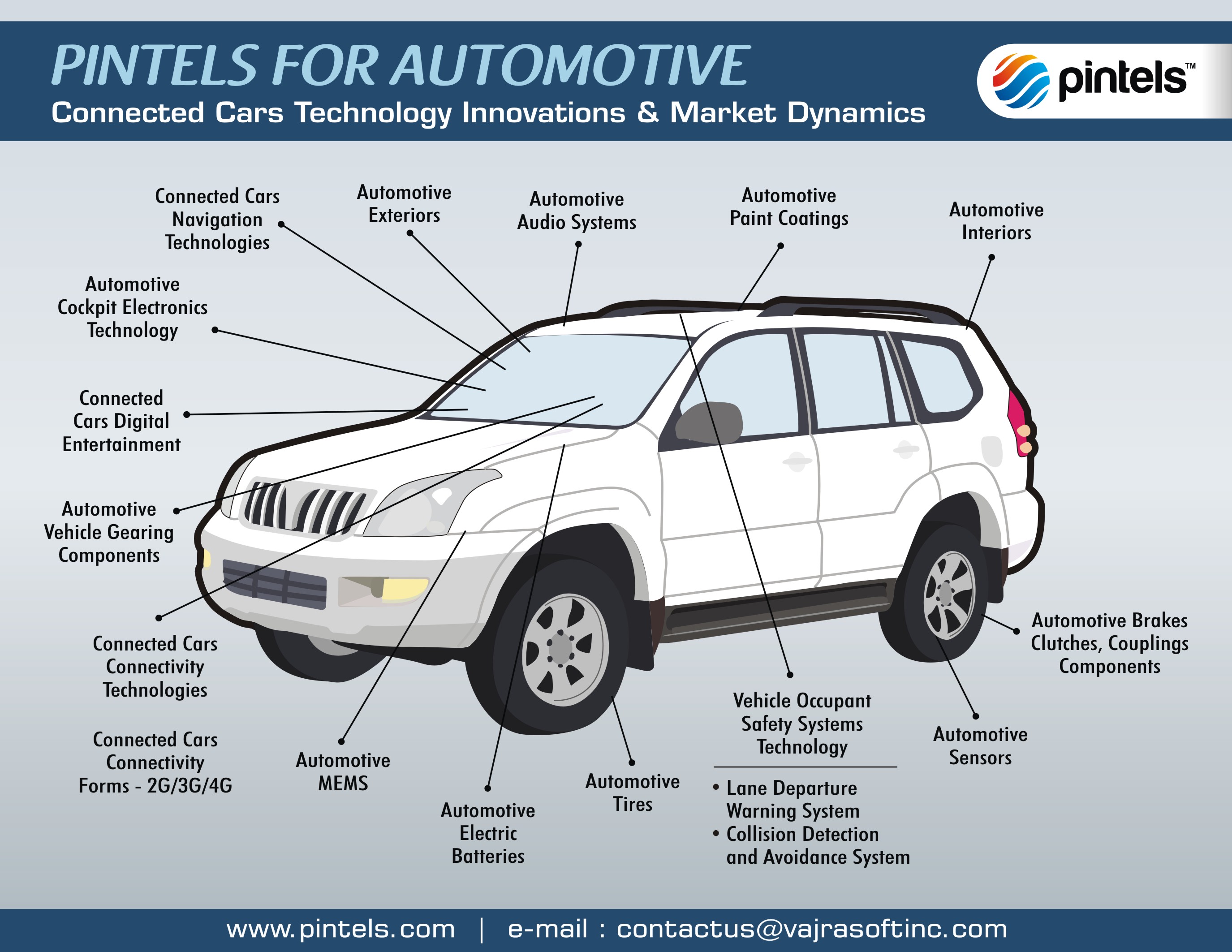 PINTELS FOR AUTOMOTIVE

Connected Cars Technology Innovations & Market Dynamics

pintels™

Connected Cars Navigation Technologies

Automotive Exteriors

Automotive Audio Systems

Automotive Paint Coatings

Automotive Interiors

Automotive Cockpit Electronics Technology

Connected Cars Digital Entertainment

Automotive Vehicle Gearing Components

Connected Cars Connectivity Technologies

Connected Cars Connectivity Forms - 2G/3G/4G

Automotive MEMS

Automotive Electric Batteries

Automotive Tires

Vehicle Occupant Safety Systems Technology

• Lane Departure Warning System
• Collision Detection and Avoidance System

Automotive Sensors

Automotive Brakes Clutches, Couplings Components

www.pintels.com | e-mail : contactus@vajrasoftinc.com