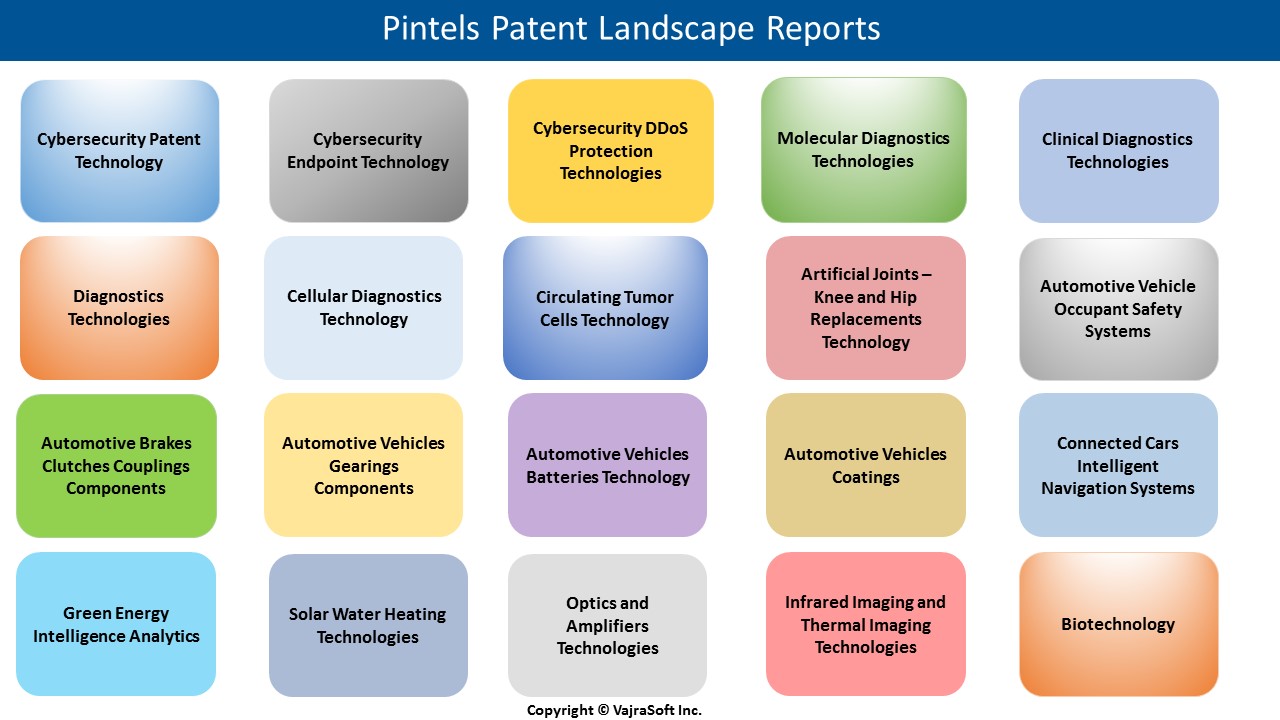 Pintels Patent Landscape Reports

Cybersecurity Patent Technology

Cybersecurity Endpoint Technology

Cybersecurity DDoS Protection Technologies

Molecular Diagnostics Technologies

Clinical Diagnostics Technologies

Diagnostics Technologies

Cellular Diagnostics Technology

Circulating Tumor Cells Technology

Artificial Joints – Knee and Hip Replacements Technology

Automotive Vehicle Occupant Safety Systems

Automotive Brakes Clutches Couplings Components

Automotive Vehicles Gearings Components

Automotive Vehicles Batteries Technology

Automotive Vehicles Coatings

Connected Cars Intelligent Navigation Systems

Green Energy Intelligence Analytics

Solar Water Heating Technologies

Optics and Amplifiers Technologies

Infrared Imaging and Thermal Imaging Technologies

Biotechnology

Copyright © VajraSoft Inc.