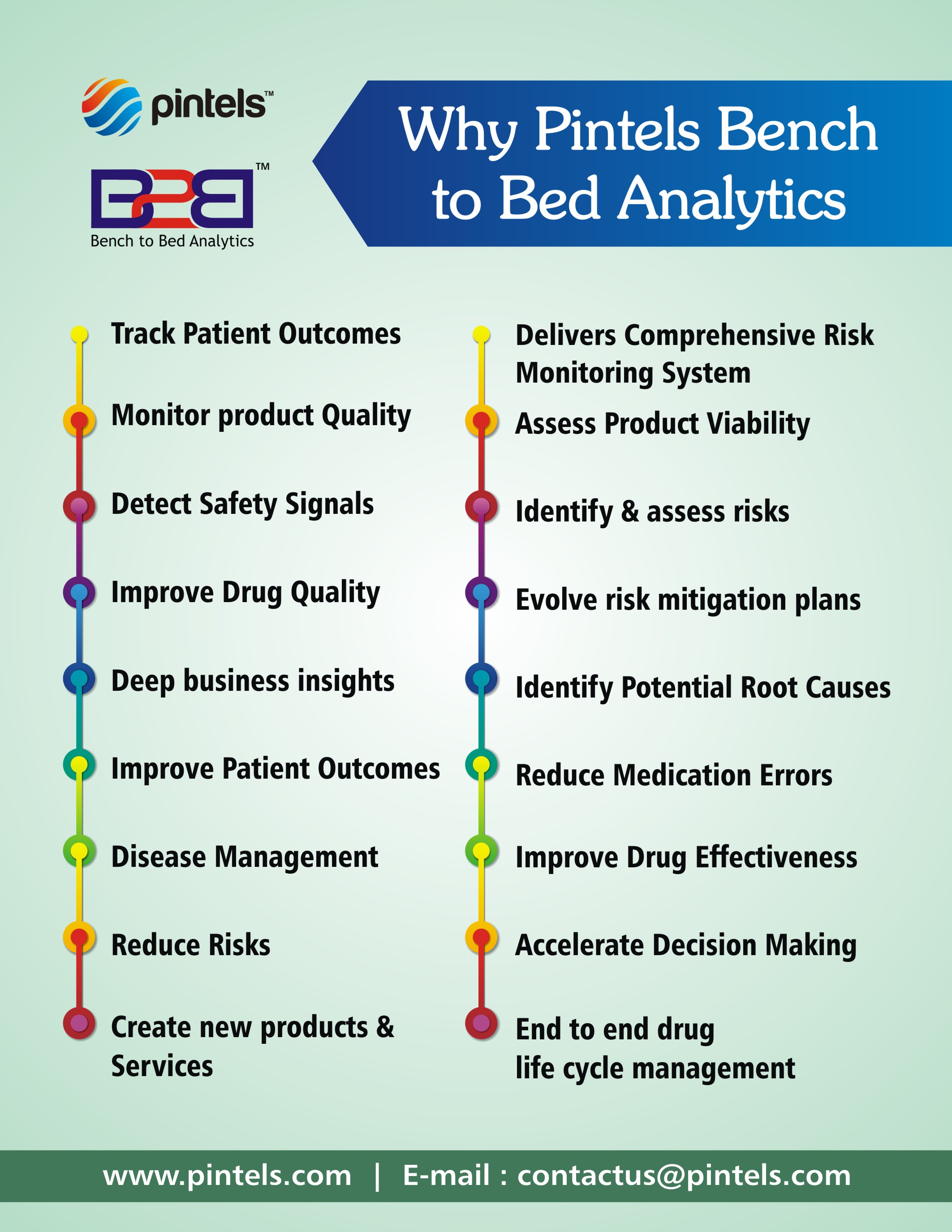 pintels™

B2B™
Bench to Bed Analytics

Why Pintels Bench to Bed Analytics

Track Patient Outcomes

Monitor product Quality

Detect Safety Signals

Improve Drug Quality

Deep business insights

Improve Patient Outcomes

Disease Management

Reduce Risks

Create new products & Services

Delivers Comprehensive Risk Monitoring System

Assess Product Viability

Identify & assess risks

Evolve risk mitigation plans

Identify Potential Root Causes

Reduce Medication Errors

Improve Drug Effectiveness

Accelerate Decision Making

End to end drug life cycle management

www.pintels.com | E-mail : contactus@pintels.com