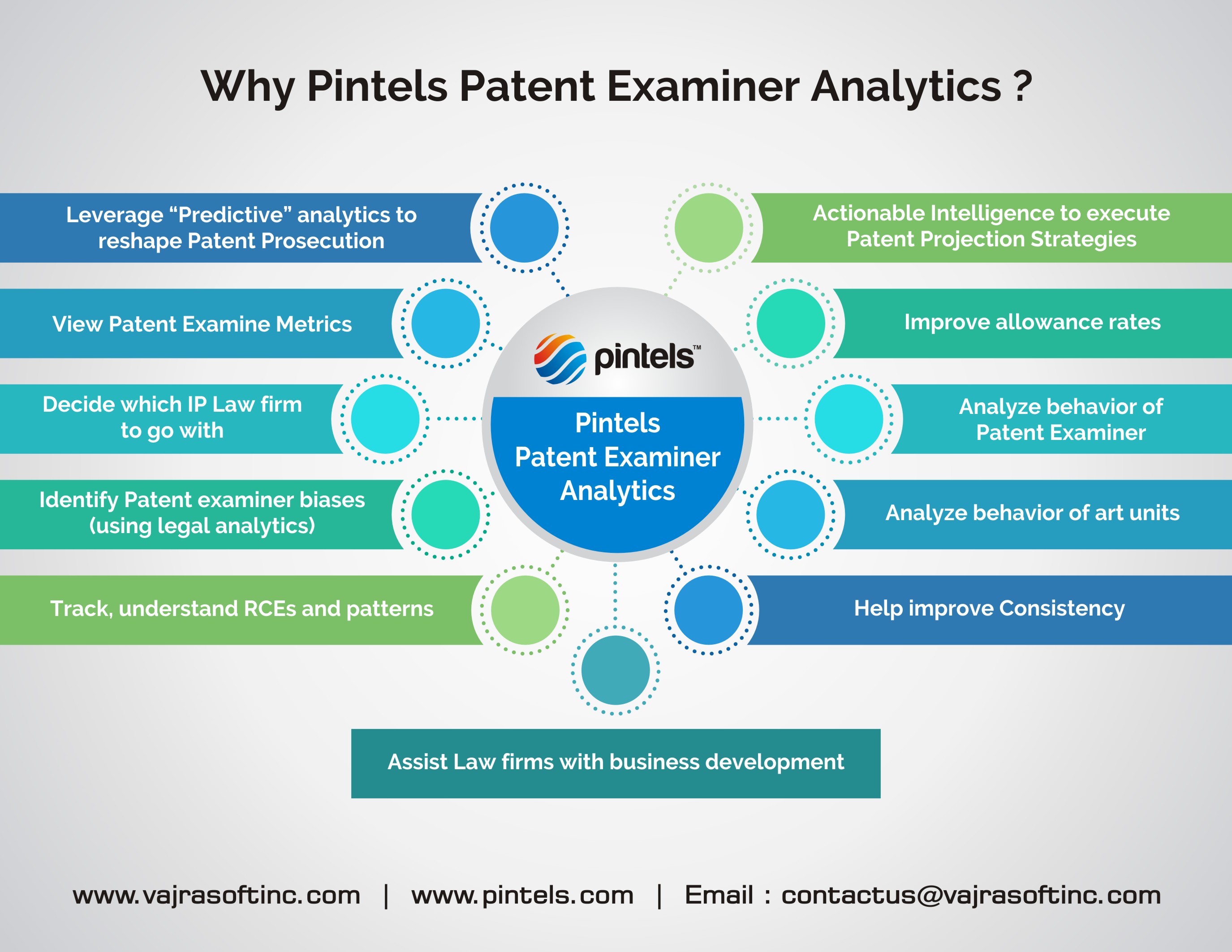 Why Pintels Patent Examiner Analytics ?

Leverage “Predictive” analytics to reshape Patent Prosecution

View Patent Examine Metrics

Decide which IP Law firm to go with

Identify Patent examiner biases (using legal analytics)

Track, understand RCEs and patterns

pintels™

Pintels Patent Examiner Analytics

Actionable Intelligence to execute Patent Projection Strategies

Improve allowance rates

Analyze behavior of Patent Examiner

Analyze behavior of art units

Help improve Consistency

Assist Law firms with business development

www.vajrasoftinc.com | www.pintels.com | Email : contactus@vajrasoftinc.com